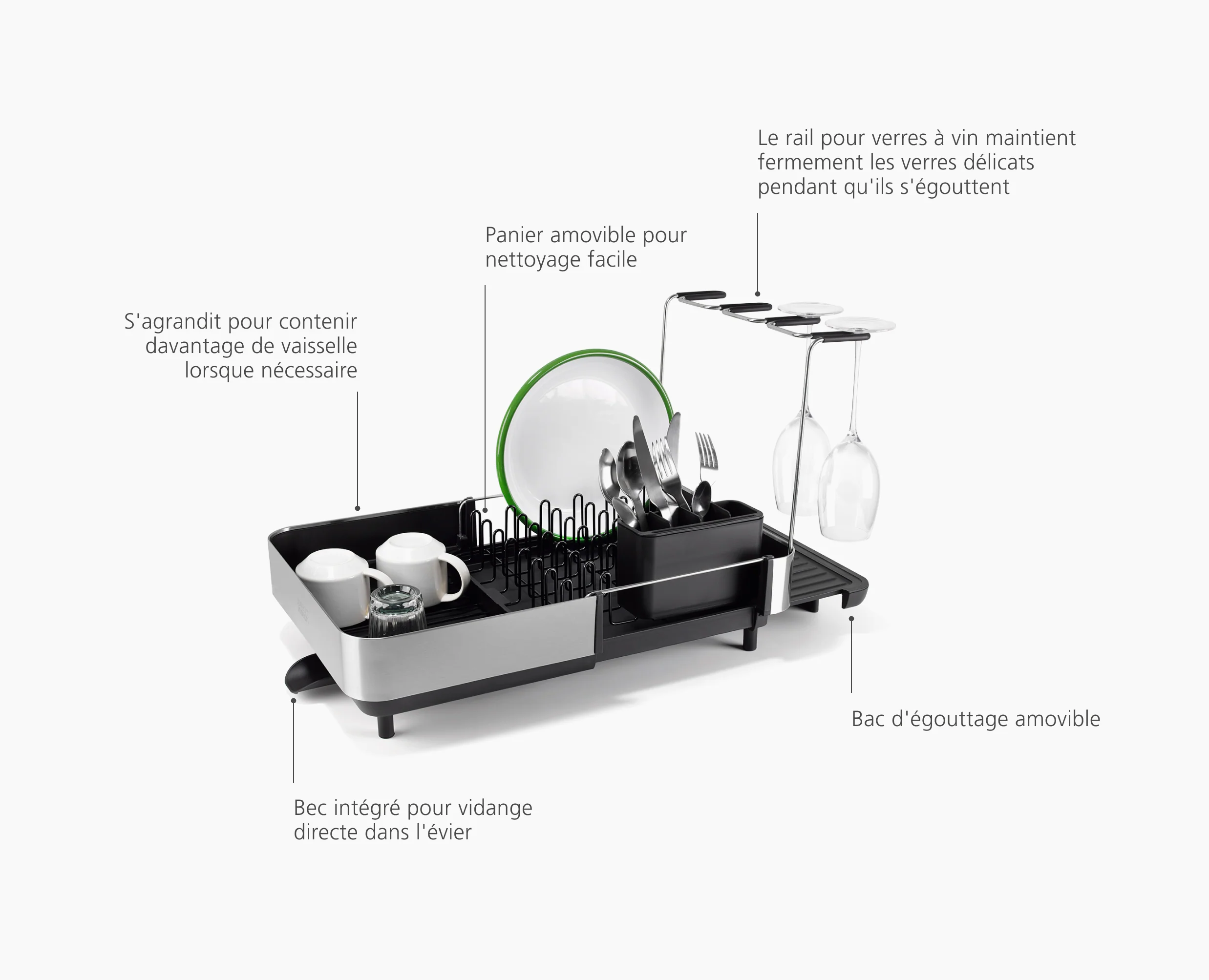 Le rail pour verres à vin maintient fermement les verres délicats pendant qu'ils s'égouttent

Panier amovible pour nettoyage facile

S'agrandit pour contenir davantage de vaisselle lorsque nécessaire

Bac d'égouttage amovible

Bec intégré pour vidange directe dans l'évier